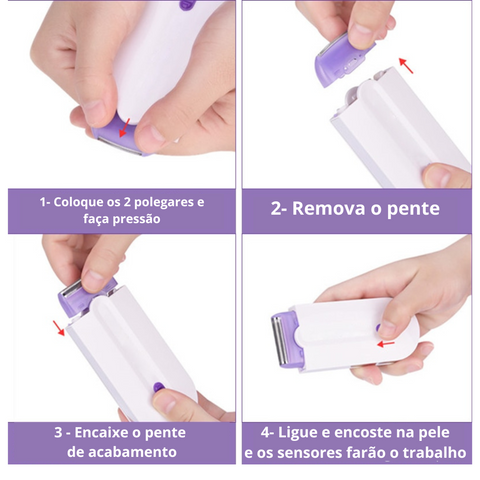 1- Coloque os 2 polegares e faça pressão

2- Remova o pente

3 - Encaixe o pente de acabamento

4- Ligue e encoste na pele e os sensores farão o trabalho